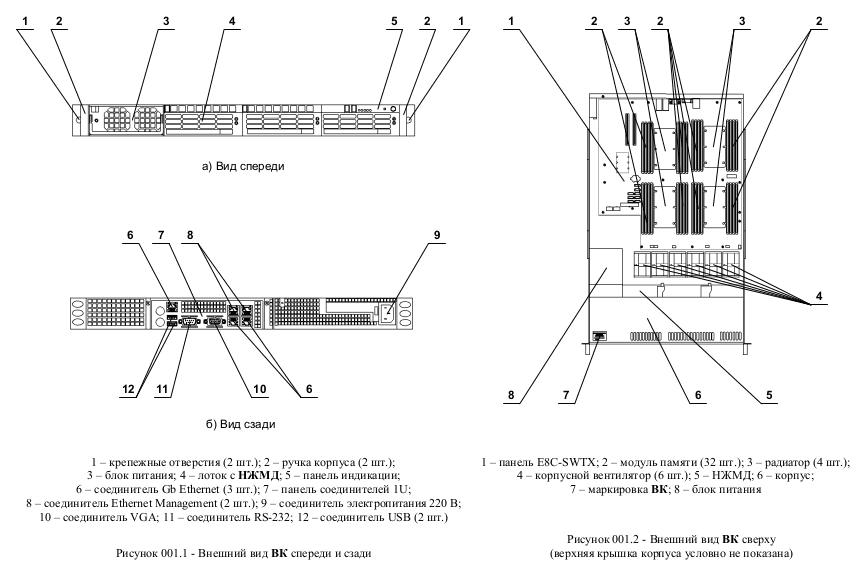 1 2 3 4 5 2 1

а) Вид спереди

6 7 8 9

12 11 10 6

б) Вид сзади

1 – крепежные отверстия (2 шт.); 2 – ручка корпуса (2 шт.);
3 – блок питания; 4 – лоток с **НЖМД**; 5 – панель индикации;
6 – соединитель Gb Ethernet (3 шт.); 7 – панель соединителей 1U;
8 – соединитель Ethernet Management (2 шт.); 9 – соединитель электропитания 220 В;
10 – соединитель VGA; 11 – соединитель RS-232; 12 – соединитель USB (2 шт.)

Рисунок 001.1 - Внешний вид **ВК** спереди и сзади

1 2 3 2 3 2

4

8 7 6 5

1 – панель E8C-SWTX; 2 – модуль памяти (32 шт.); 3 – радиатор (4 шт.);
4 – корпусной вентилятор (6 шт.); 5 – НЖМД; 6 – корпус;
7 – маркировка **ВК**; 8 – блок питания

Рисунок 001.2 - Внешний вид **ВК** сверху
(верхняя крышка корпуса условно не показана)